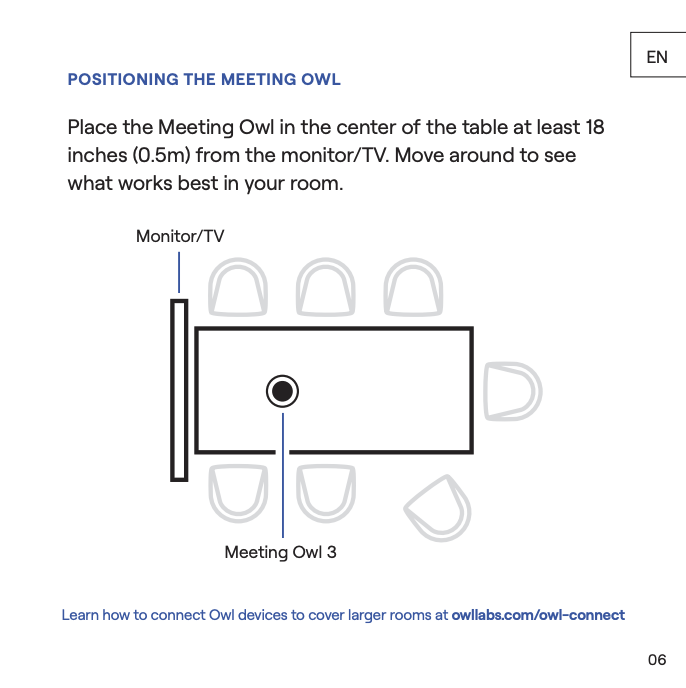 EN

POSITIONING THE MEETING OWL

Place the Meeting Owl in the center of the table at least 18 inches (0.5m) from the monitor/TV. Move around to see what works best in your room.

Monitor/TV

Meeting Owl 3

Learn how to connect Owl devices to cover larger rooms at owllabs.com/owl-connect

06