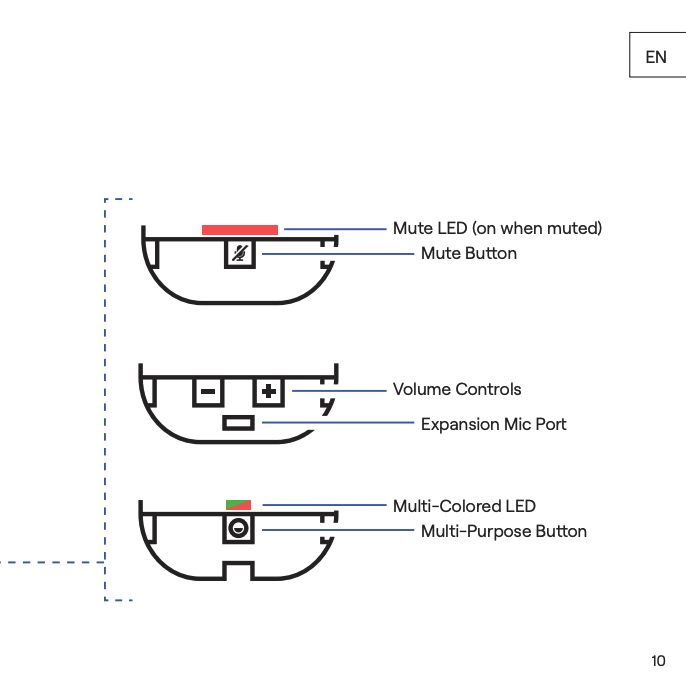 EN

Mute LED (on when muted)
Mute Button

Volume Controls
Expansion Mic Port

Multi-Colored LED
Multi-Purpose Button

10