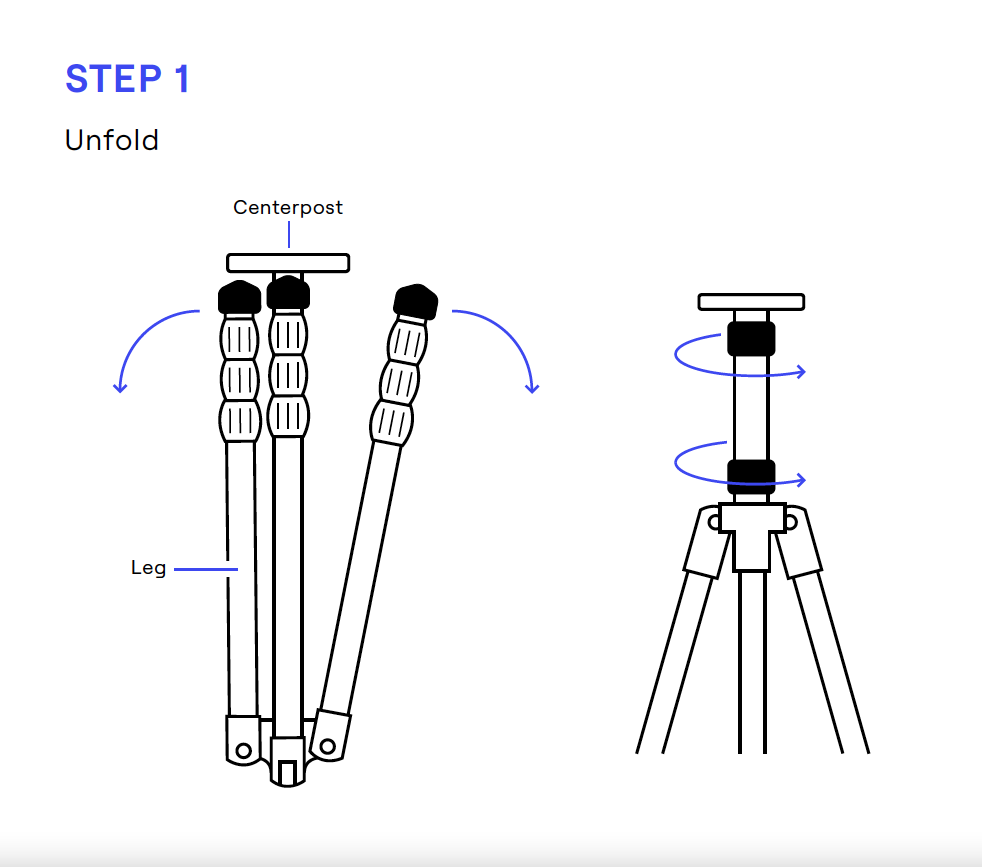 STEP 1

Unfold

Centerpost

Leg