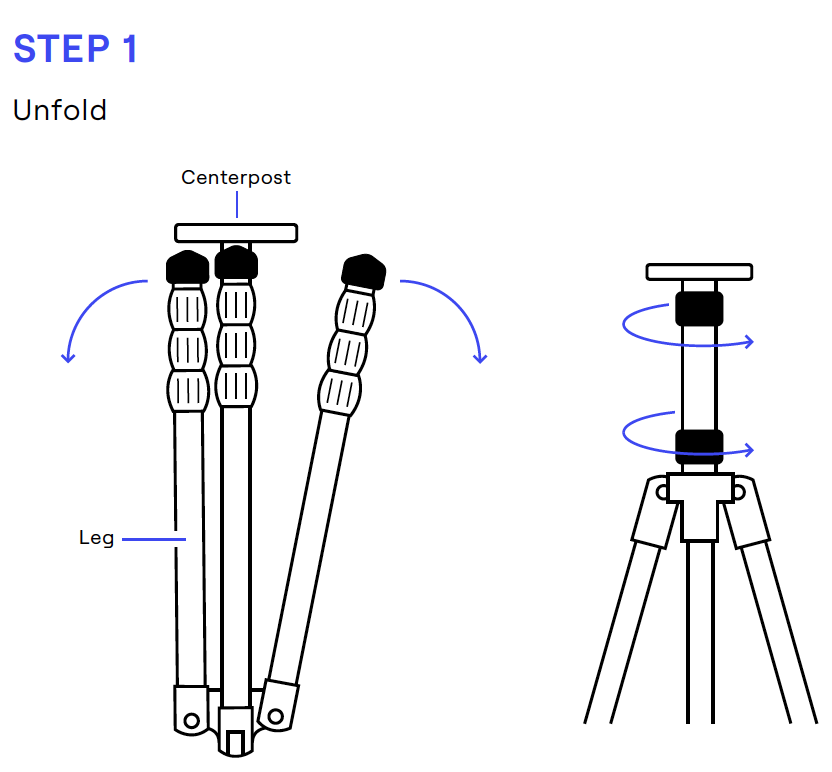 STEP 1

Unfold

Centerpost

Leg