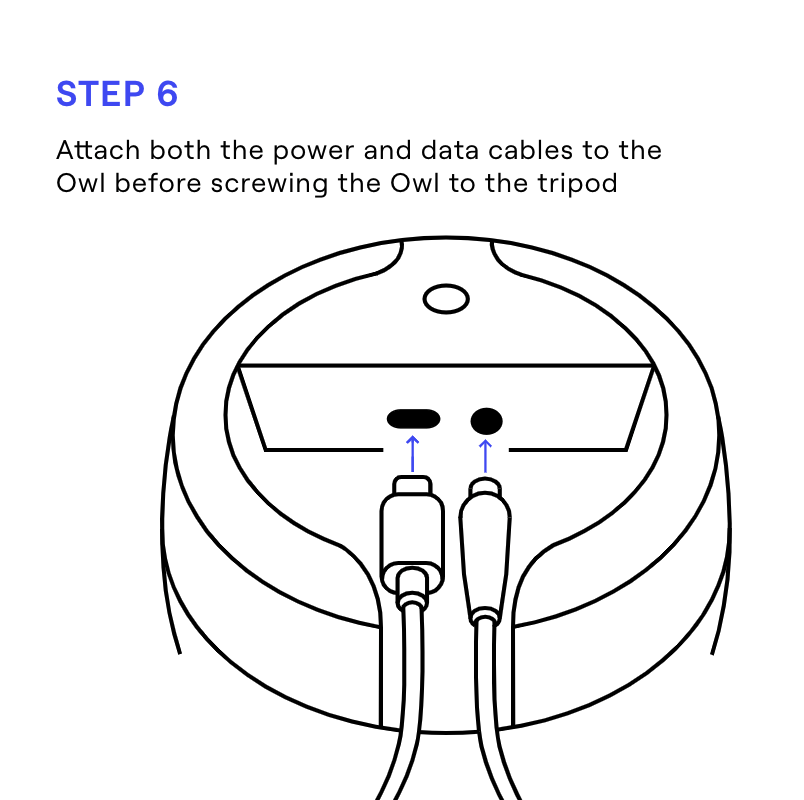 STEP 6

Attach both the power and data cables to the Owl before screwing the Owl to the tripod