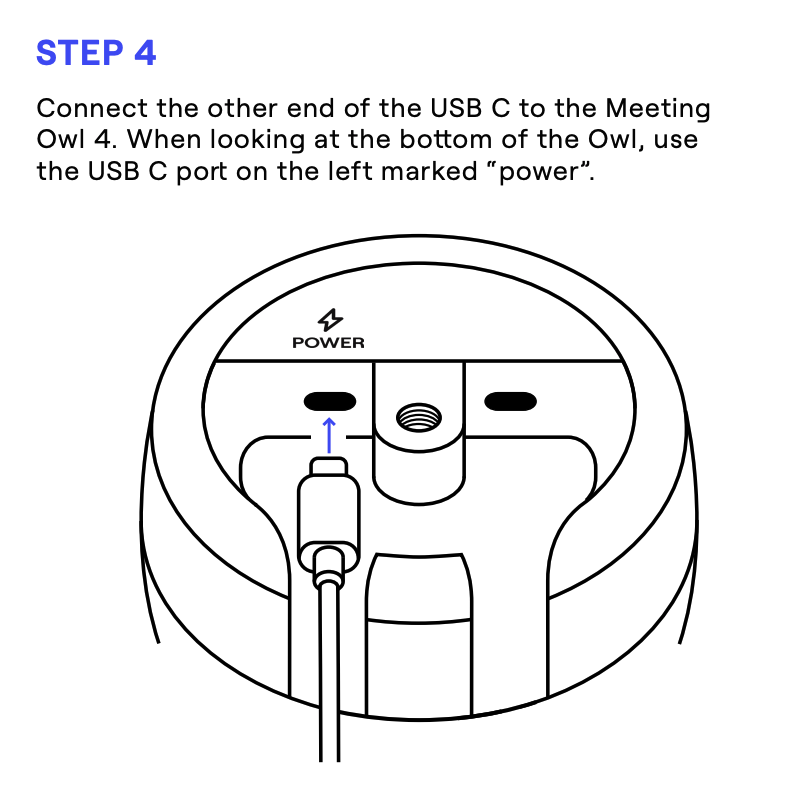 STEP 4

Connect the other end of the USB C to the Meeting Owl 4. When looking at the bottom of the Owl, use the USB C port on the left marked “power”.

POWER